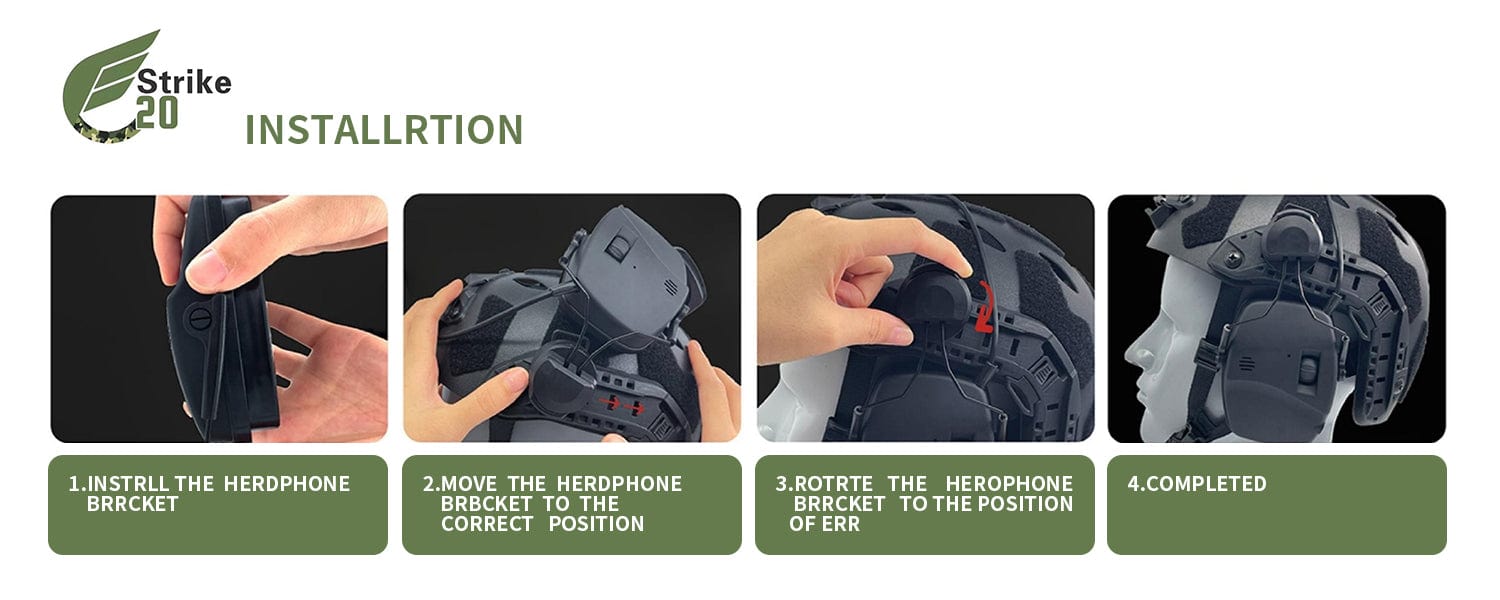 Strike 20

INSTALLRTION

1.INSTRLL THE HERDPHONE BRRCKET

2.MOVE THE HERDPHONE BRBCKET TO THE CORRECT POSITION

3.ROTRTE THE HEROPHONE BRRCKET TO THE POSITION OF ERR

4.COMPLETED